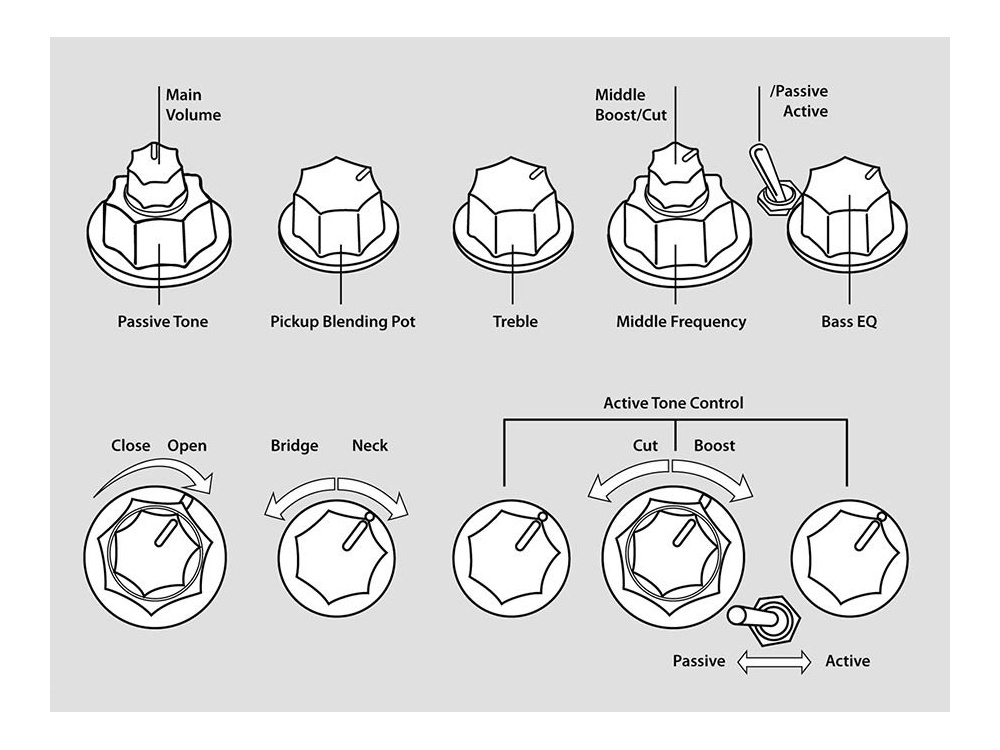 Main Volume

Middle Boost/Cut

/Passive Active

Passive Tone

Pickup Blending Pot

Treble

Middle Frequency

Bass EQ

Active Tone Control

Close Open

Bridge Neck

Cut Boost

Passive Active