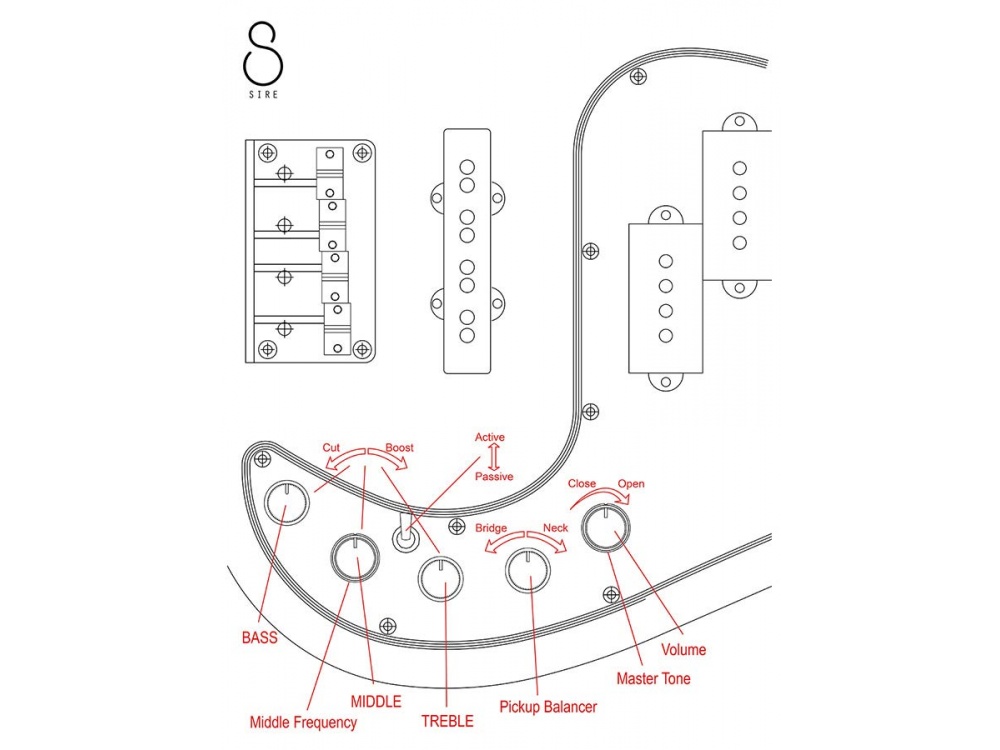 SIRE

Cut
Boost
Active
Passive
Close
Open
Bridge
Neck

BASS
Volume
Master Tone
MIDDLE
Pickup Balancer
Middle Frequency
TREBLE